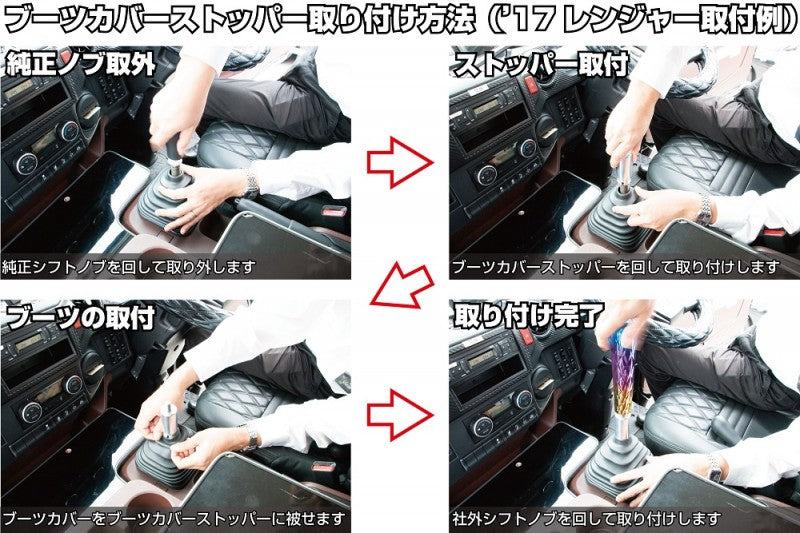 ブーツカバーストッパー取り付け方法（'17 レンジャー取付例）

純正ノブ取外

純正シフトノブを回して取り外します

ストッパー取付

ブーツカバーストッパーを回して取り付けします

ブーツの取付

ブーツカバーをブーツカバーストッパーに被せます

取り付け完了

社外シフトノブを回して取り付けします