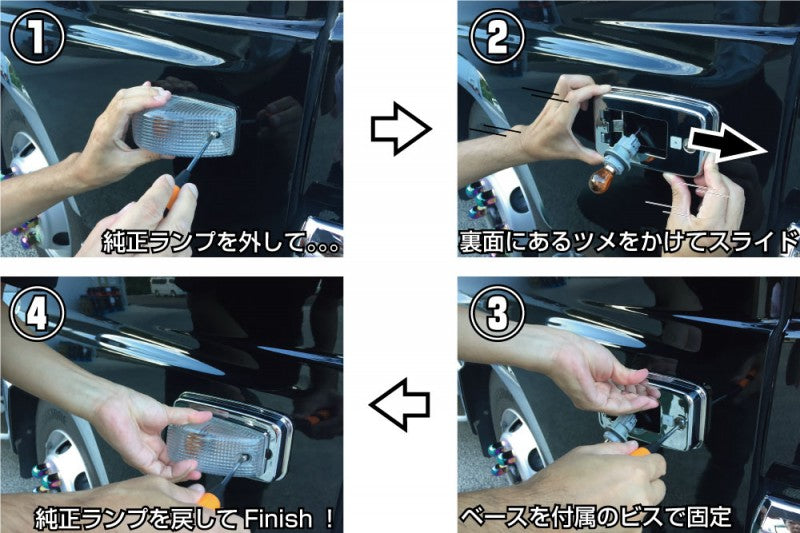 1
純正ランプを外して。。。

2
裏面にあるツメをかけてスライド

3
ベースを付属のビスで固定

4
純正ランプを戻して Finish ！