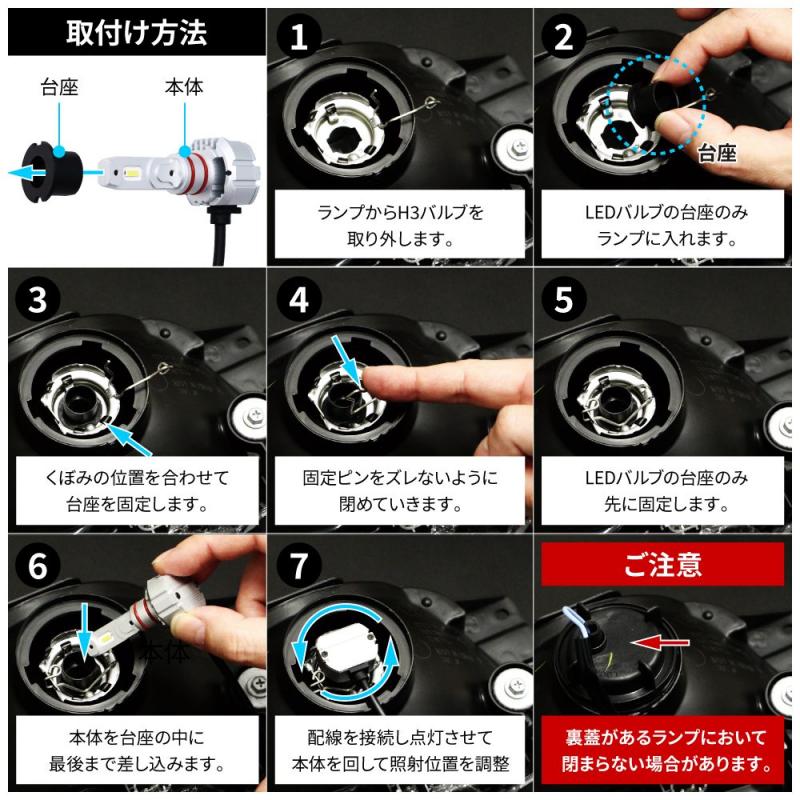 取付け方法

台座

本体

1

ランプからH3バルブを取り外します。

2

台座

LEDバルブの台座のみランプに入れます。

3

くぼみの位置を合わせて台座を固定します。

4

固定ピンをズレないように閉めていきます。

5

LEDバルブの台座のみ先に固定します。

6

本体

本体を台座の中に最後まで差し込みます。

7

配線を接続し点灯させて本体を回して照射位置を調整

ご注意

裏蓋があるランプにおいて閉まらない場合があります。