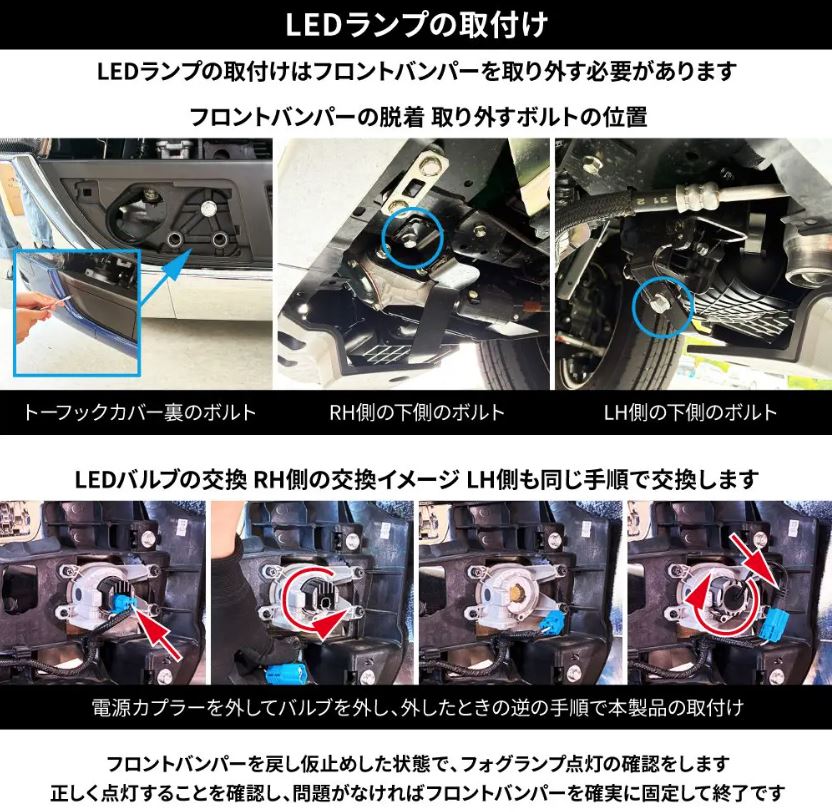 LEDランプの取付け

LEDランプの取付けはフロントバンパーを取り外す必要があります

フロントバンパーの脱着 取り外すボルトの位置

トーフックカバー裏のボルト

RH側の下側のボルト

LH側の下側のボルト

LEDバルブの交換 RH側の交換イメージ LH側も同じ手順で交換します

電源カプラーを外してバルブを外し、外したときの逆の手順で本製品の取付け

フロントバンパーを戻し仮止めした状態で、フォグランプ点灯の確認をします
正しく点灯することを確認し、問題がなければフロントバンパーを確実に固定して終了です